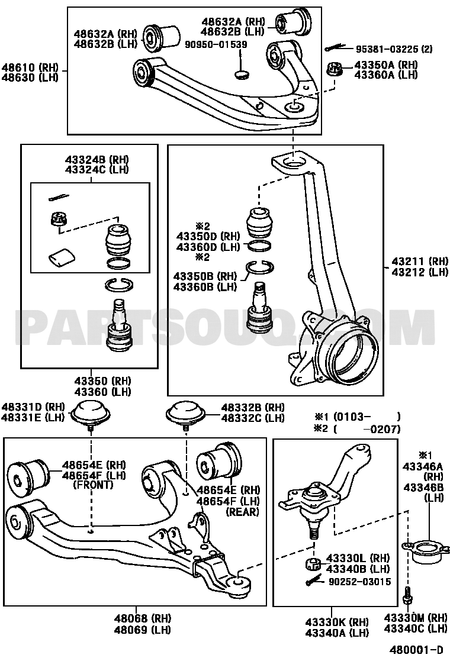 48632A (RH)
48632B (LH)
48632A (RH)
48632B (LH)
90950-01539
95381-03225 (2)
48610 (RH)
48630 (LH)
43350A (RH)
43360A (LH)
43324B (RH)
43324C (LH)
※2
43350D (RH)
43360D (LH)
※2
43350B (RH)
43360B (LH)
43211 (RH)
43212 (LH)
PARTSOUQ.COM
43350 (RH)
43360 (LH)
48331D (RH)
48331E (LH)
48332B (RH)
48332C (LH)
※1 (0103- )
※2 ( -0207)
48654E (RH)
48654F (LH)
(FRONT)
48654E (RH)
48654F (LH)
(REAR)
※1
43346A
(RH)
43346B
(LH)
43330L (RH)
43340B (LH)
90252-03015
48068 (RH)
48069 (LH)
43330K (RH)
43340A (LH)
43330M (RH)
43340C (LH)
480001-D