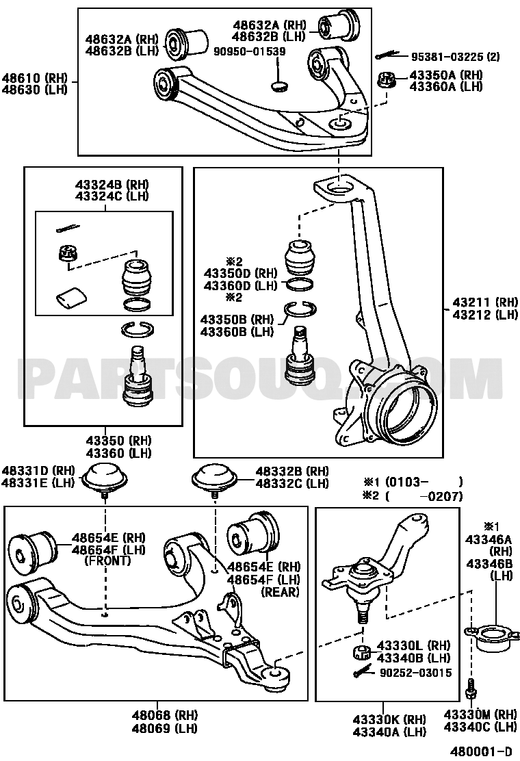 48632A (RH)
48632B (LH)

48632A (RH)
48632B (LH)

90950-01539

95381-03225 (2)

43350A (RH)
43360A (LH)

48610 (RH)
48630 (LH)

43324B (RH)
43324C (LH)

※2
43350D (RH)
43360D (LH)
※2
43350B (RH)
43360B (LH)

43211 (RH)
43212 (LH)

PARTSOUQ.COM

43350 (RH)
43360 (LH)

48331D (RH)
48331E (LH)

48332B (RH)
48332C (LH)

※1 (0103-　　)
※2 (　　-0207)

48654E (RH)
48654F (LH)
(FRONT)

48654E (RH)
48654F (LH)
(REAR)

※1
43346A
(RH)
43346B
(LH)

43330L (RH)
43340B (LH)

90252-03015

48068 (RH)
48069 (LH)

43330K (RH)
43340A (LH)

43330M (RH)
43340C (LH)

480001-D